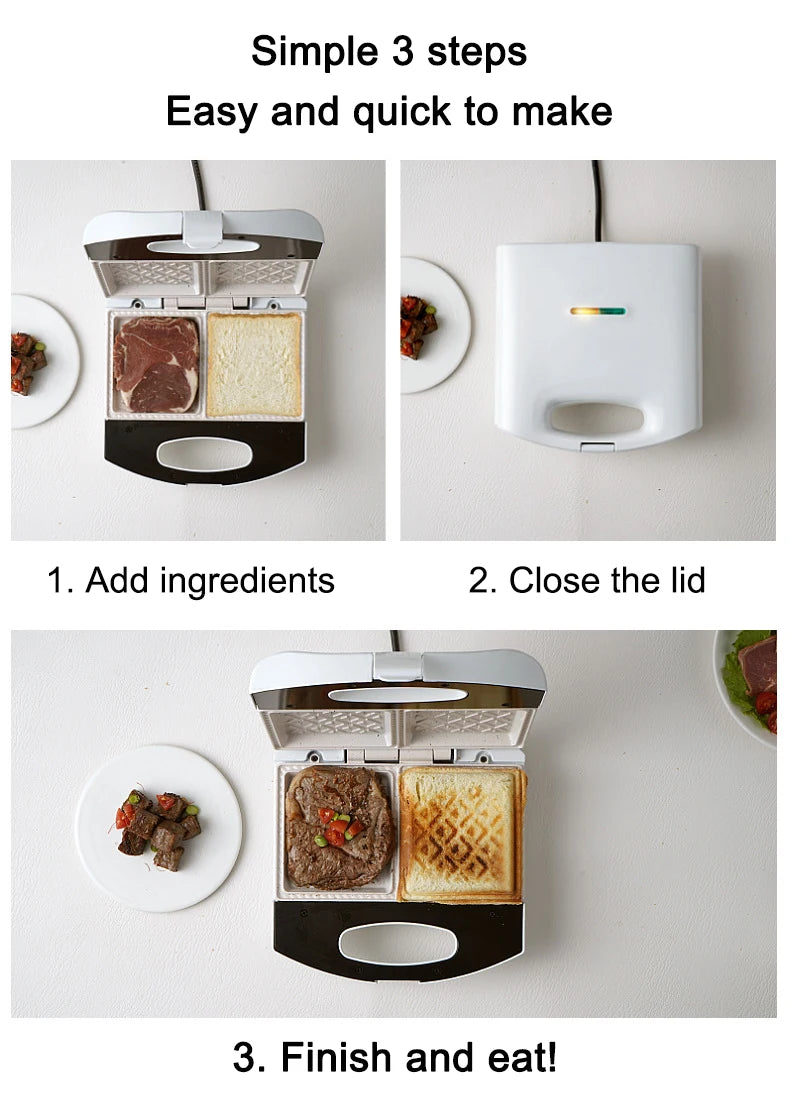 Simple 3 steps
Easy and quick to make

1. Add ingredients

2. Close the lid

3. Finish and eat!